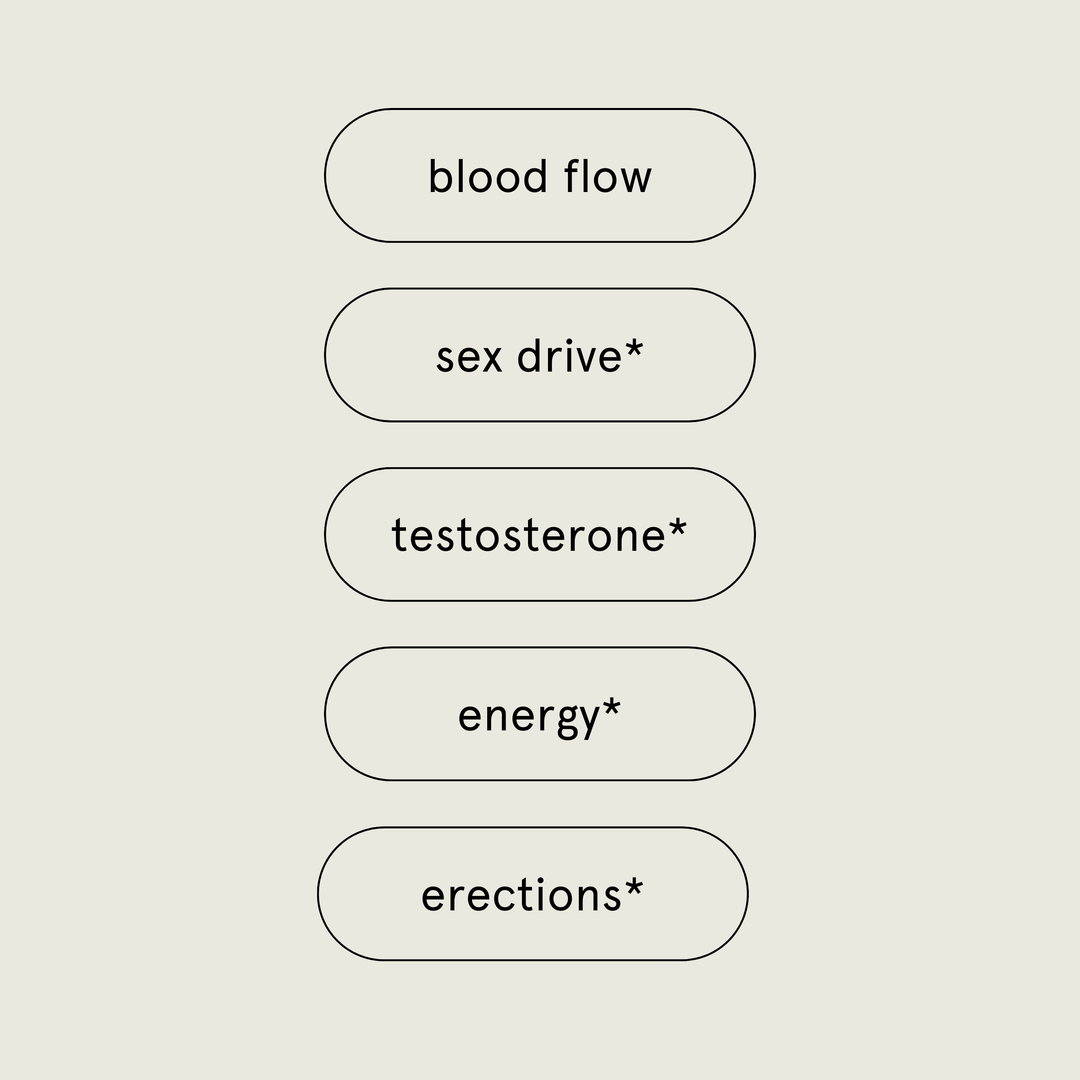 blood flow

sex drive*

testosterone*

energy*

erections*