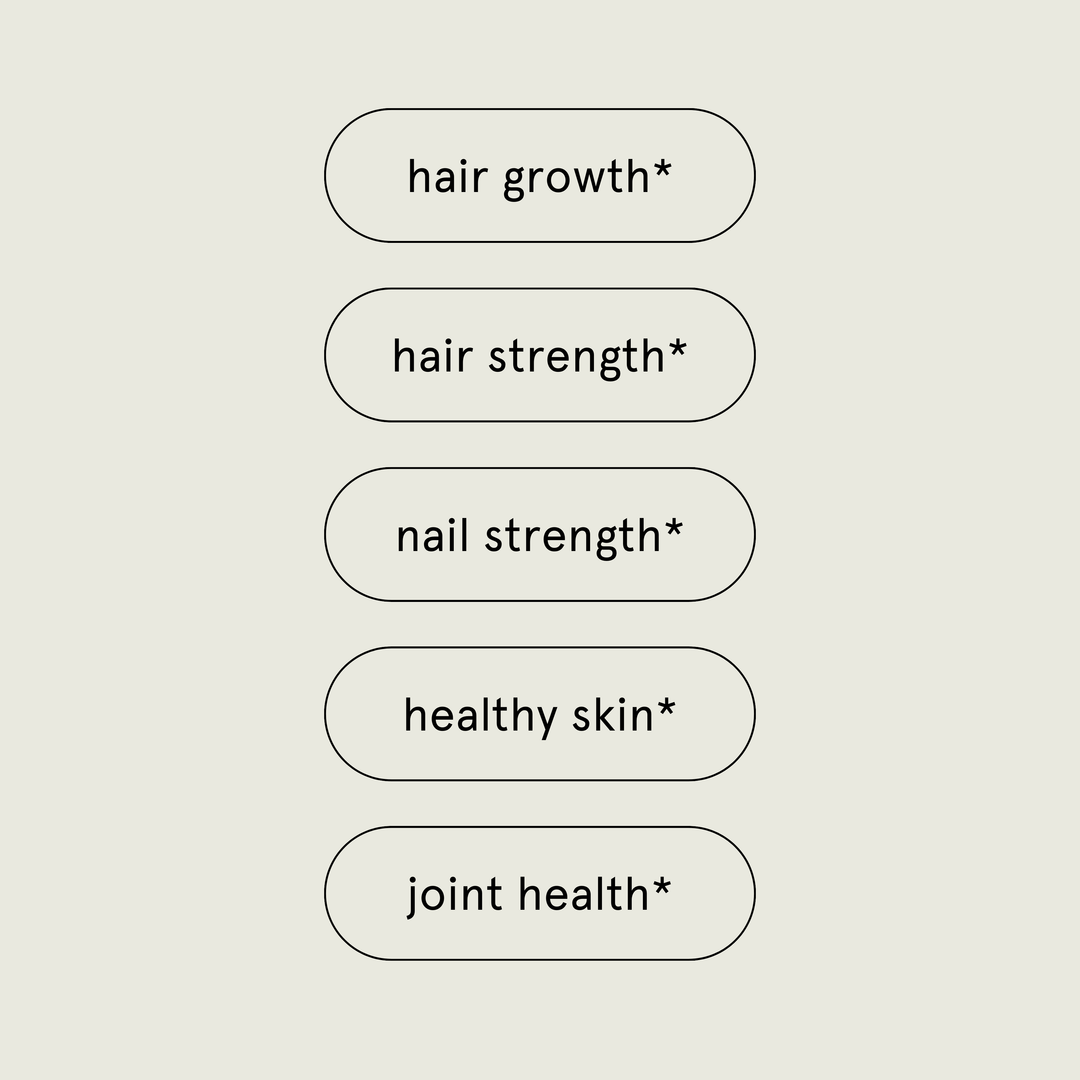 hair growth*

hair strength*

nail strength*

healthy skin*

joint health*