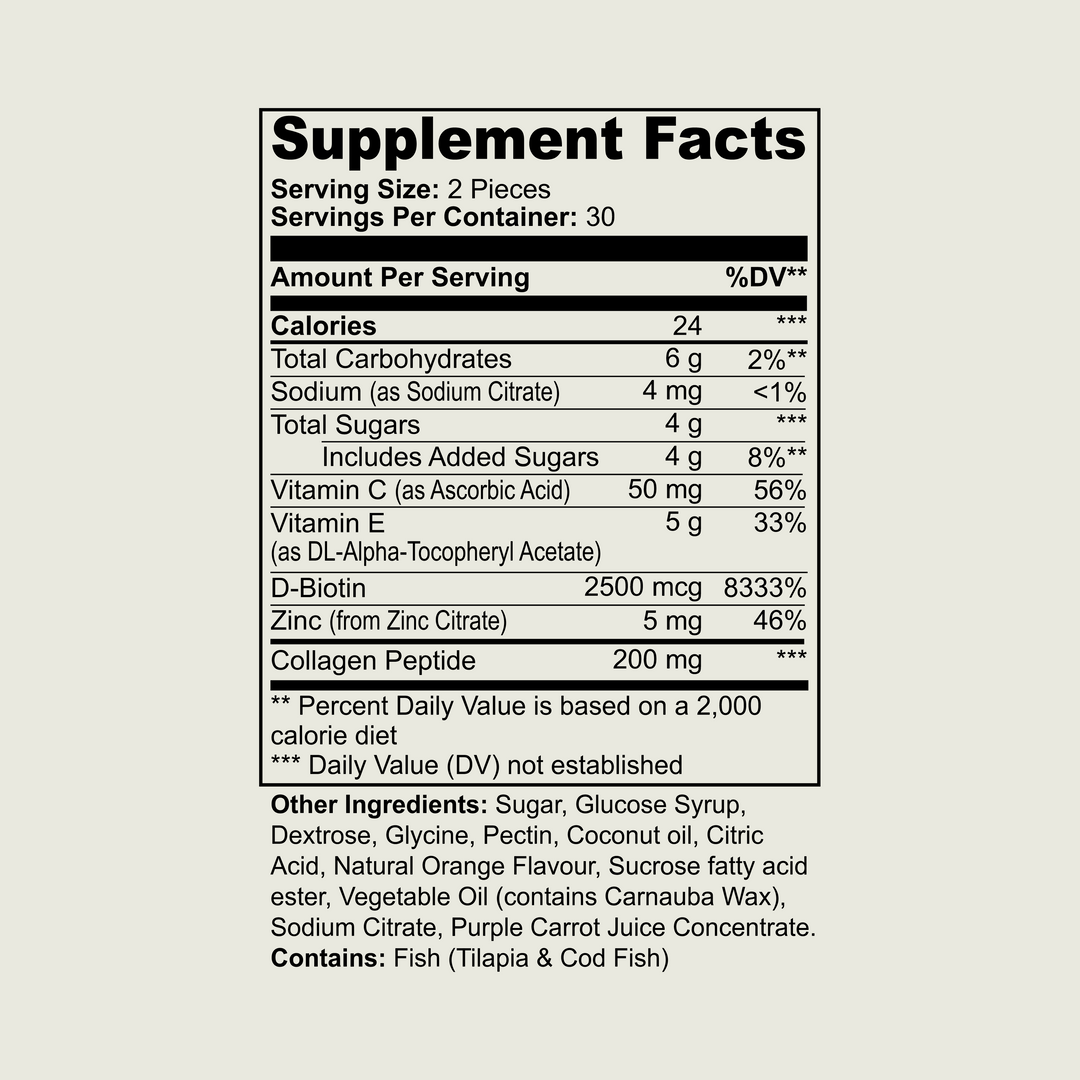 Supplement Facts

Serving Size: 2 Pieces
Servings Per Container: 30

| Amount Per Serving | | %DV** |
|---|---|---|
| Calories | 24 | *** |
| Total Carbohydrates | 6 g | 2%** |
| Sodium (as Sodium Citrate) | 4 mg | <1% |
| Total Sugars | 4 g | *** |
| Includes Added Sugars | 4 g | 8%** |
| Vitamin C (as Ascorbic Acid) | 50 mg | 56% |
| Vitamin E (as DL-Alpha-Tocopheryl Acetate) | 5 g | 33% |
| D-Biotin | 2500 mcg | 8333% |
| Zinc (from Zinc Citrate) | 5 mg | 46% |
| Collagen Peptide | 200 mg | *** |

** Percent Daily Value is based on a 2,000 calorie diet
*** Daily Value (DV) not established

Other Ingredients: Sugar, Glucose Syrup, Dextrose, Glycine, Pectin, Coconut oil, Citric Acid, Natural Orange Flavour, Sucrose fatty acid ester, Vegetable Oil (contains Carnauba Wax), Sodium Citrate, Purple Carrot Juice Concentrate.
Contains: Fish (Tilapia & Cod Fish)