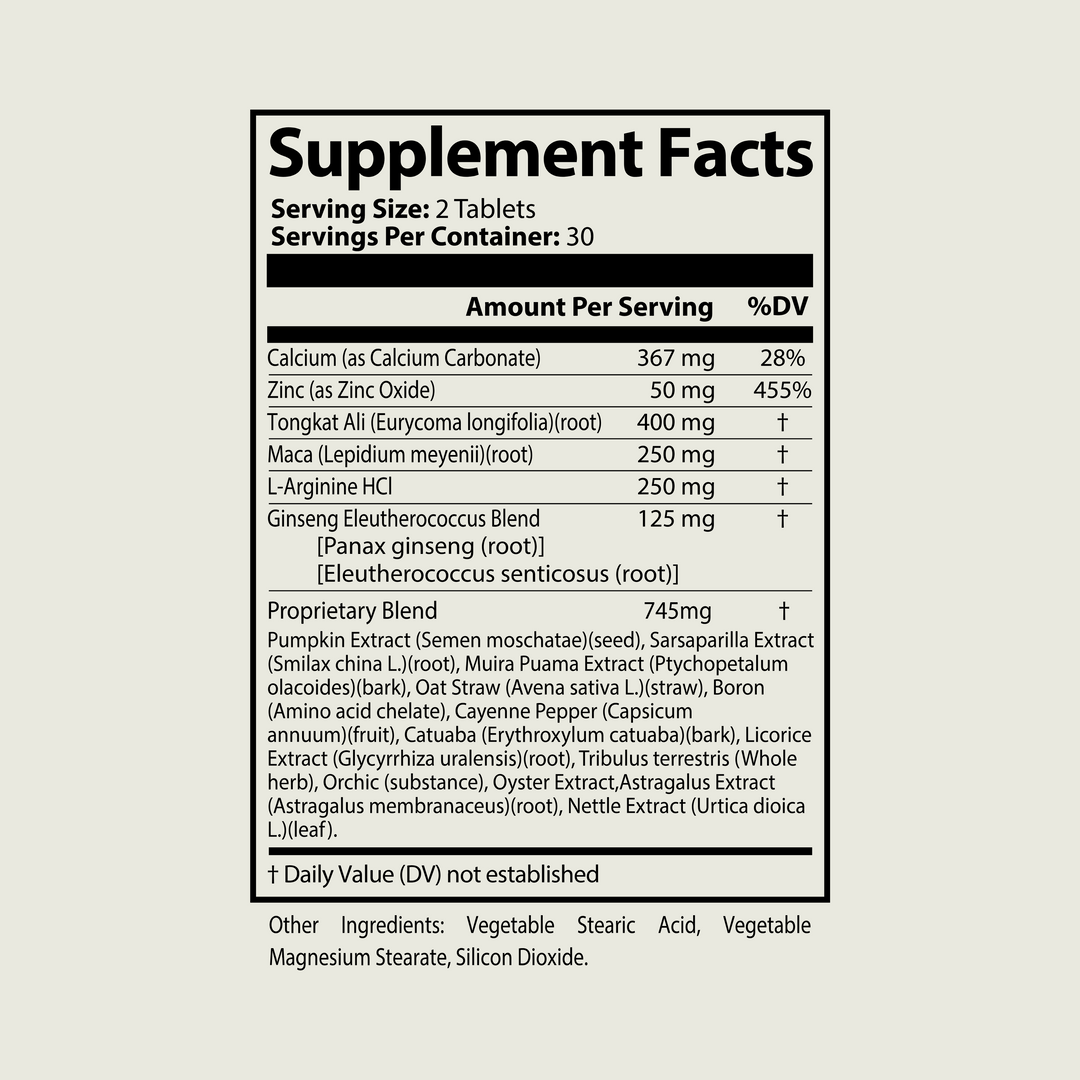 Supplement Facts
Serving Size: 2 Tablets
Servings Per Container: 30

| | Amount Per Serving | %DV |
|---|---|---|
| Calcium (as Calcium Carbonate) | 367 mg | 28% |
| Zinc (as Zinc Oxide) | 50 mg | 455% |
| Tongkat Ali (Eurycoma longifolia)(root) | 400 mg | † |
| Maca (Lepidium meyenii)(root) | 250 mg | † |
| L-Arginine HCl | 250 mg | † |
| Ginseng Eleutherococcus Blend [Panax ginseng (root)] [Eleutherococcus senticosus (root)] | 125 mg | † |
| Proprietary Blend | 745mg | † |

Pumpkin Extract (Semen moschatae)(seed), Sarsaparilla Extract (Smilax china L.)(root), Muira Puama Extract (Ptychopetalum olacoides)(bark), Oat Straw (Avena sativa L.)(straw), Boron (Amino acid chelate), Cayenne Pepper (Capsicum annuum)(fruit), Catuaba (Erythroxylum catuaba)(bark), Licorice Extract (Glycyrrhiza uralensis)(root), Tribulus terrestris (Whole herb), Orchic (substance), Oyster Extract,Astragalus Extract (Astragalus membranaceus)(root), Nettle Extract (Urtica dioica L.)(leaf).

† Daily Value (DV) not established

Other Ingredients: Vegetable Stearic Acid, Vegetable Magnesium Stearate, Silicon Dioxide.