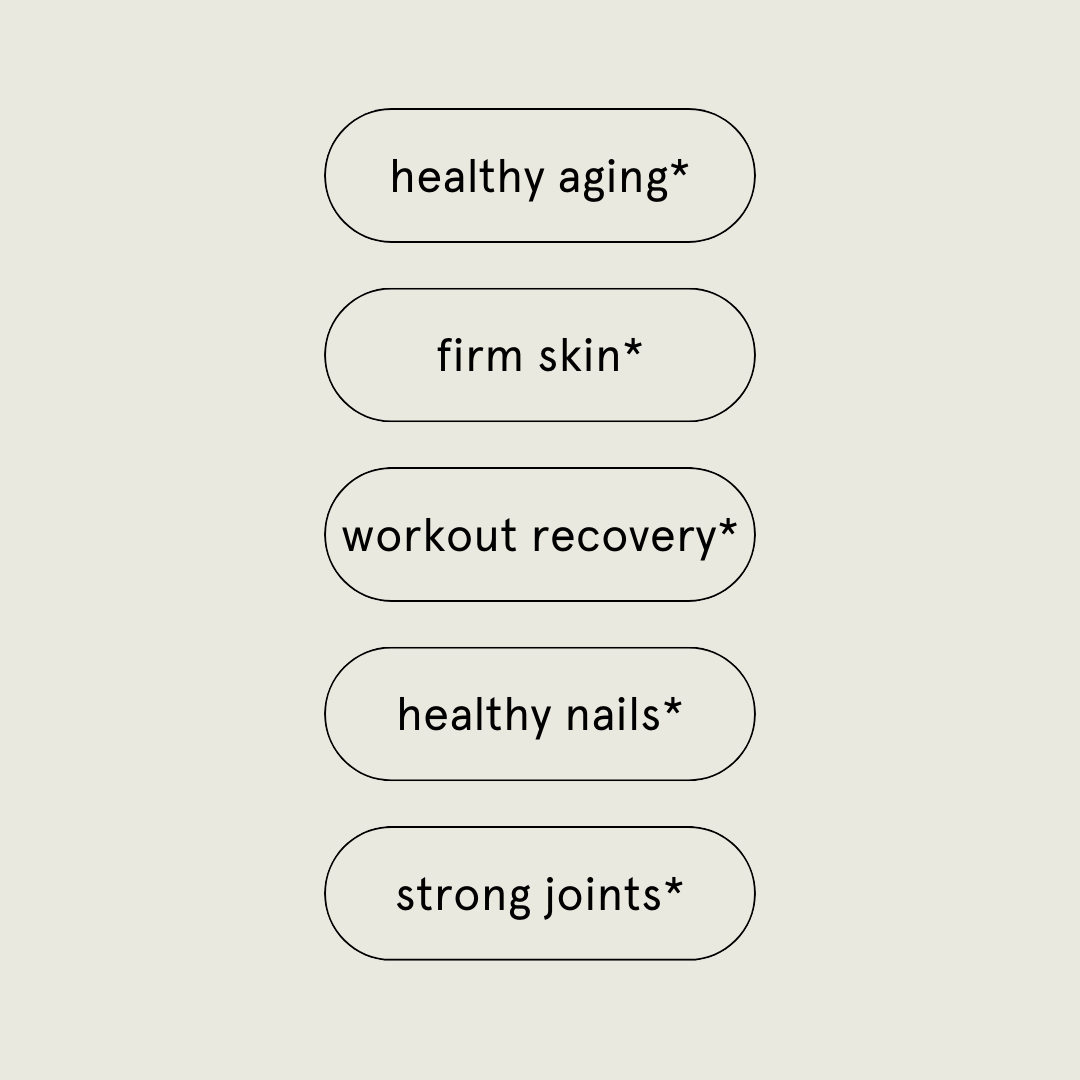 healthy aging*

firm skin*

workout recovery*

healthy nails*

strong joints*