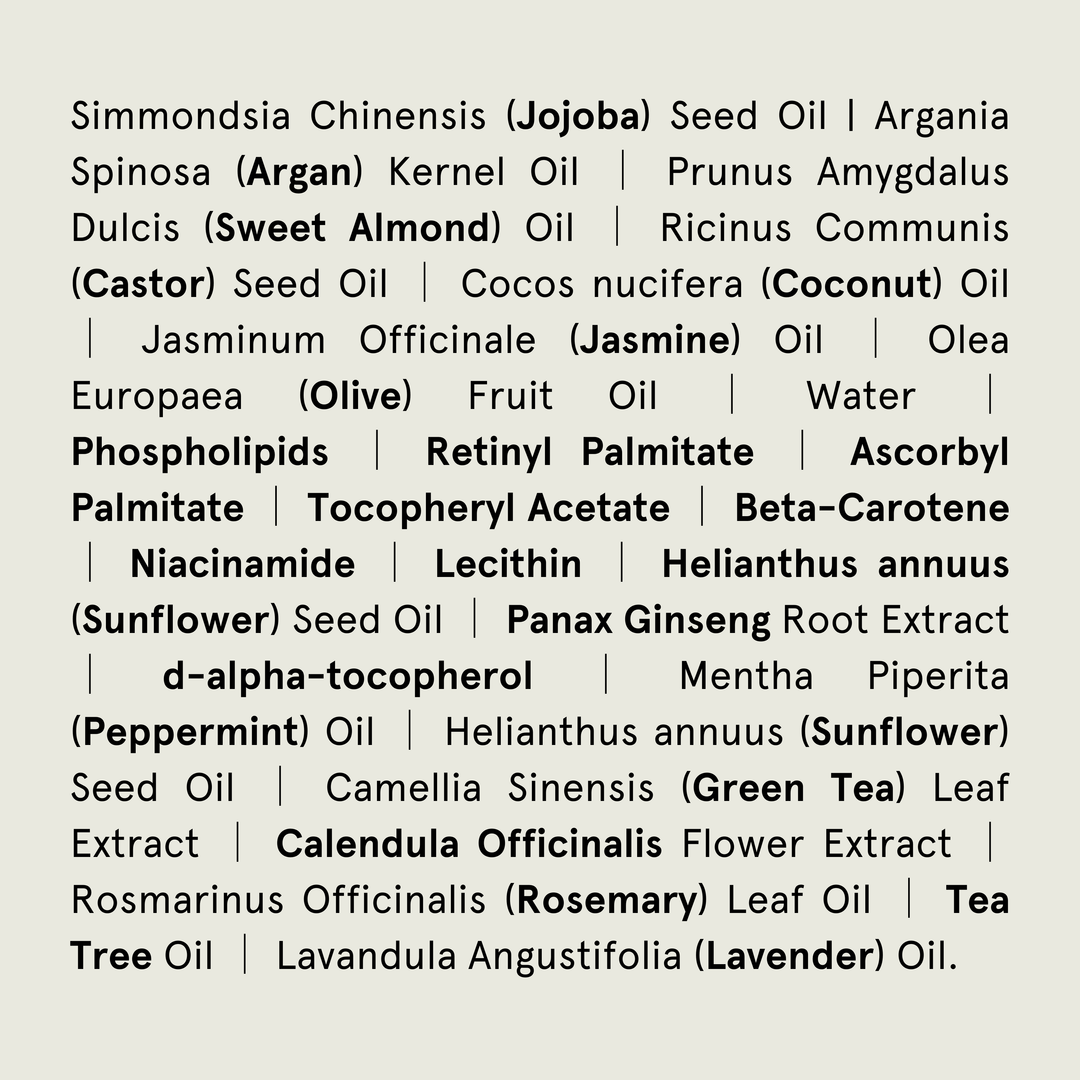 Simmondsia Chinensis (Jojoba) Seed Oil | Argania Spinosa (Argan) Kernel Oil | Prunus Amygdalus Dulcis (Sweet Almond) Oil | Ricinus Communis (Castor) Seed Oil | Cocos nucifera (Coconut) Oil | Jasminum Officinale (Jasmine) Oil | Olea Europaea (Olive) Fruit Oil | Water | Phospholipids | Retinyl Palmitate | Ascorbyl Palmitate | Tocopheryl Acetate | Beta-Carotene | Niacinamide | Lecithin | Helianthus annuus (Sunflower) Seed Oil | Panax Ginseng Root Extract | d-alpha-tocopherol | Mentha Piperita (Peppermint) Oil | Helianthus annuus (Sunflower) Seed Oil | Camellia Sinensis (Green Tea) Leaf Extract | Calendula Officinalis Flower Extract | Rosmarinus Officinalis (Rosemary) Leaf Oil | Tea Tree Oil | Lavandula Angustifolia (Lavender) Oil.