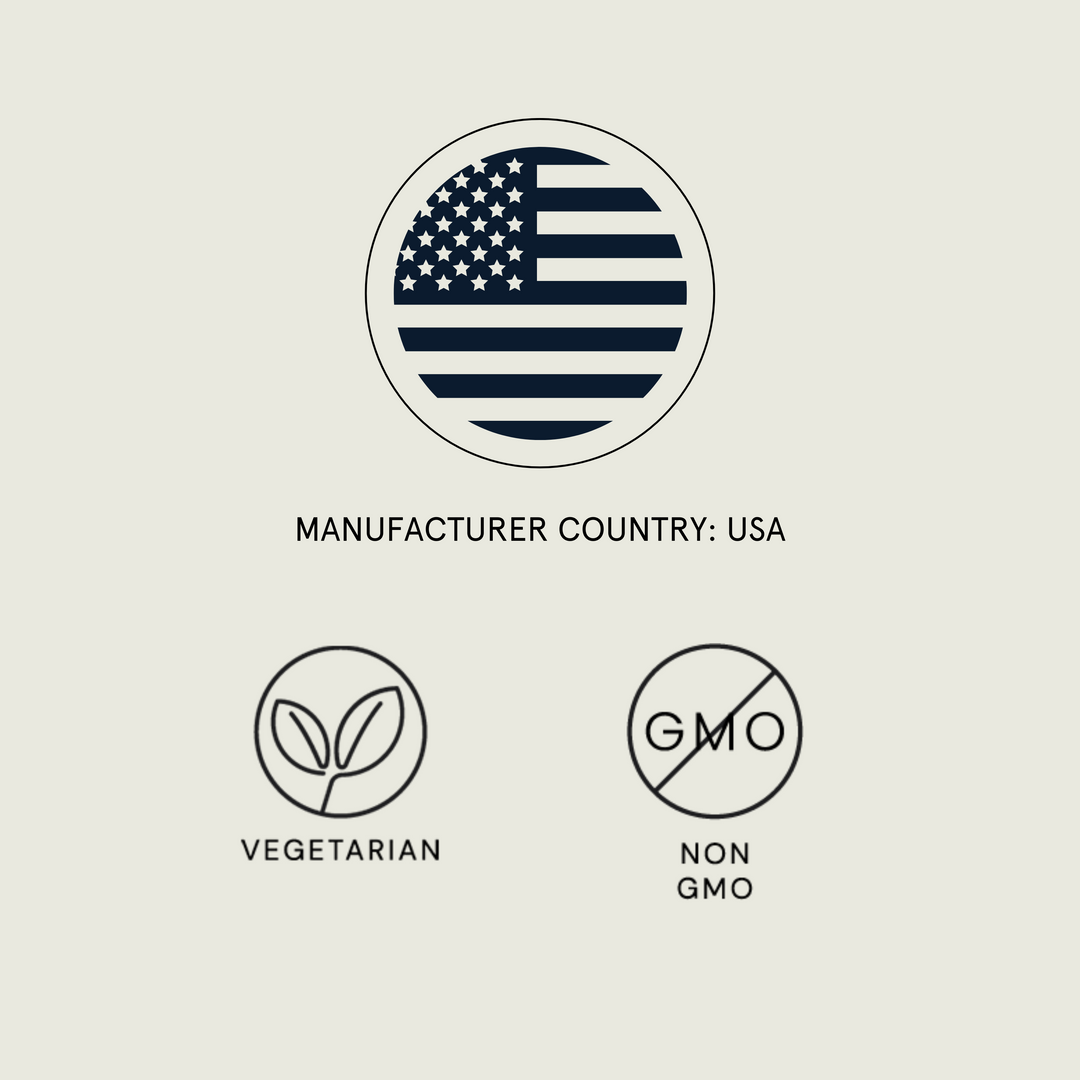 MANUFACTURER COUNTRY: USA

VEGETARIAN

GMO

NON
GMO